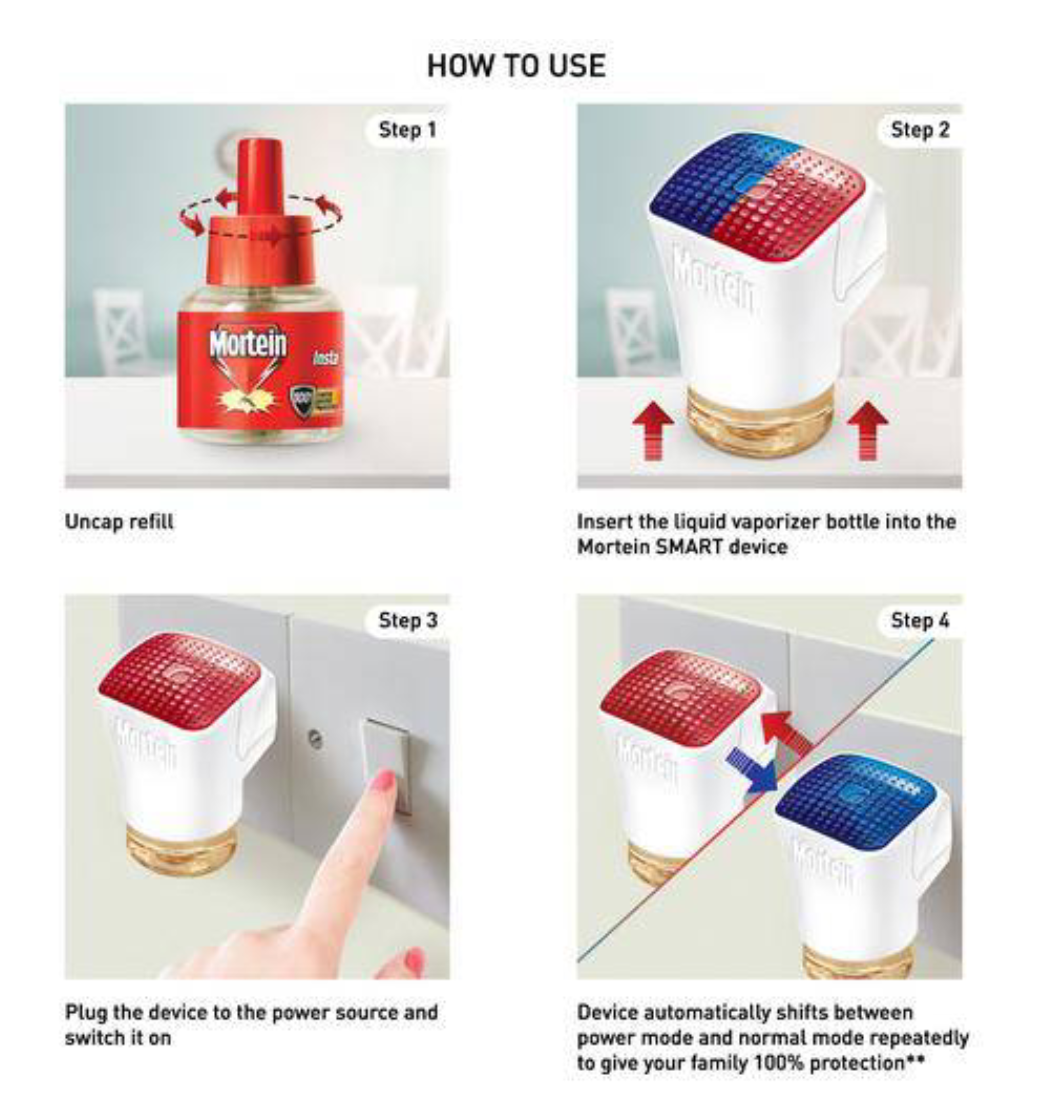 HOW TO USE

Step 1

Mortein

Insta

Uncap refill

Step 2

Mortein

Insert the liquid vaporizer bottle into the Mortein SMART device

Step 3

Mortein

Plug the device to the power source and switch it on

Step 4

Mortein

Mortein

Device automatically shifts between power mode and normal mode repeatedly to give your family 100% protection**